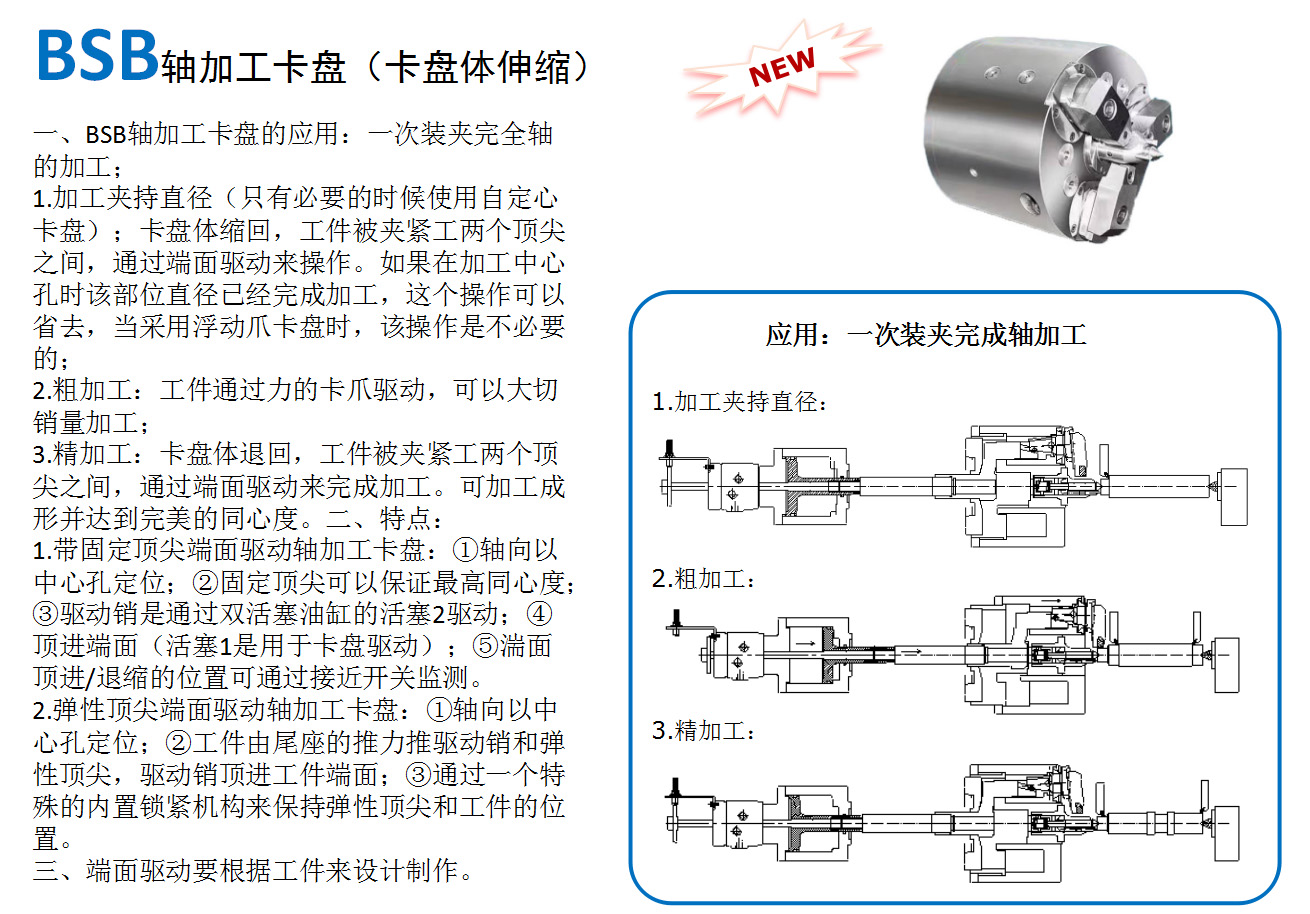 BSB轴加工卡盘（卡盘体伸缩）

NEW

一、BSB轴加工卡盘的应用：一次装夹完全轴的加工；
1.加工夹持直径（只有必要的时候使用自定心卡盘）；卡盘体缩回，工件被夹紧工两个顶尖之间，通过端面驱动来操作。如果在加工中心孔时该部位直径已经完成加工，这个操作可以省去，当采用浮动爪卡盘时，该操作是不必要的；
2.粗加工：工件通过力的卡爪驱动，可以大切销量加工；
3.精加工：卡盘体退回，工件被夹紧工两个顶尖之间，通过端面驱动来完成加工。可加工成形并达到完美的同心度。二、特点：
1.带固定顶尖端面驱动轴加工卡盘：①轴向以中心孔定位；②固定顶尖可以保证最高同心度；③驱动销是通过双活塞油缸的活塞2驱动；④顶进端面（活塞1是用于卡盘驱动）；⑤湍面顶进/退缩的位置可通过接近开关监测。
2.弹性顶尖端面驱动轴加工卡盘：①轴向以中心孔定位；②工件由尾座的推力推驱动销和弹性顶尖，驱动销顶进工件端面；③通过一个特殊的内置锁紧机构来保持弹性顶尖和工件的位置。
三、端面驱动要根据工件来设计制作。

应用：一次装夹完成轴加工

1.加工夹持直径：

2.粗加工：

3.精加工：